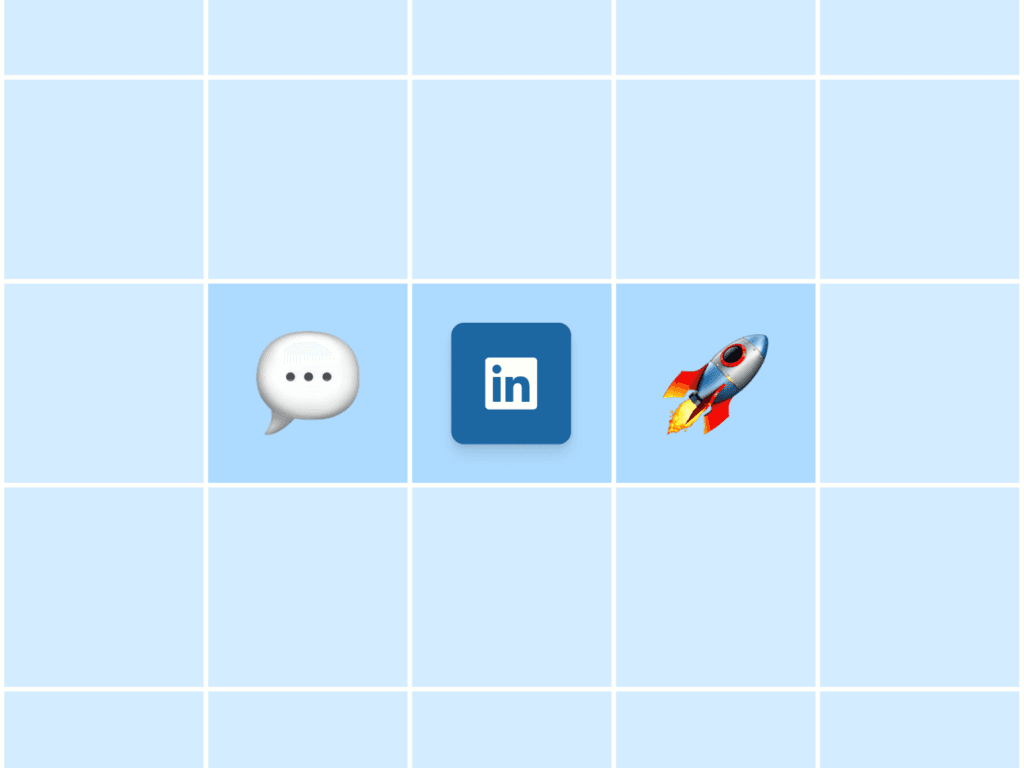 in