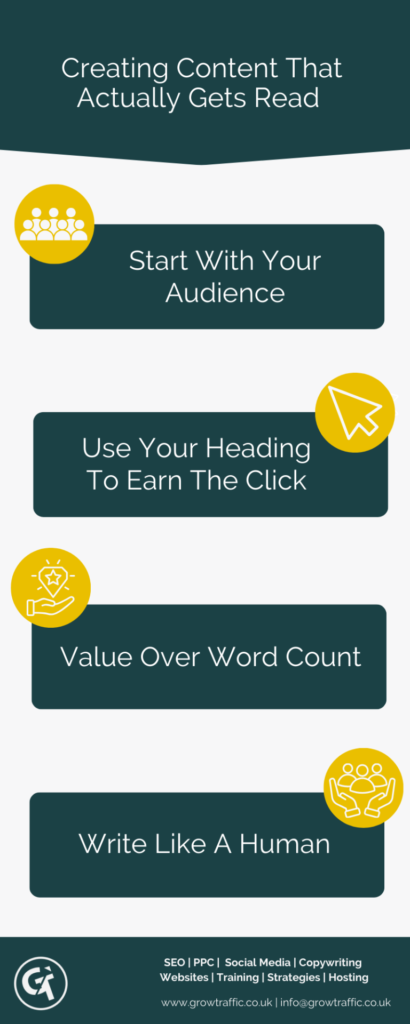 Creating Content That Actually Gets Read

Start With Your Audience

Use Your Heading To Earn The Click

Value Over Word Count

Write Like A Human

SEO | PPC | Social Media | Copywriting
Websites | Training | Strategies | Hosting

www.growtraffic.co.uk | info@growtraffic.co.uk